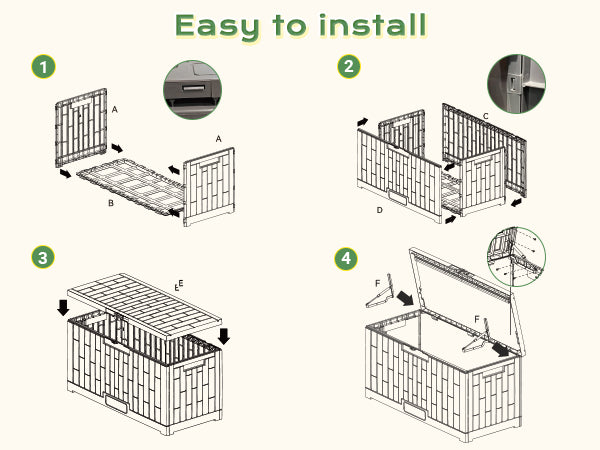 Easy to install

1

A

A

B

2

C

D

3

E E

4

F

F